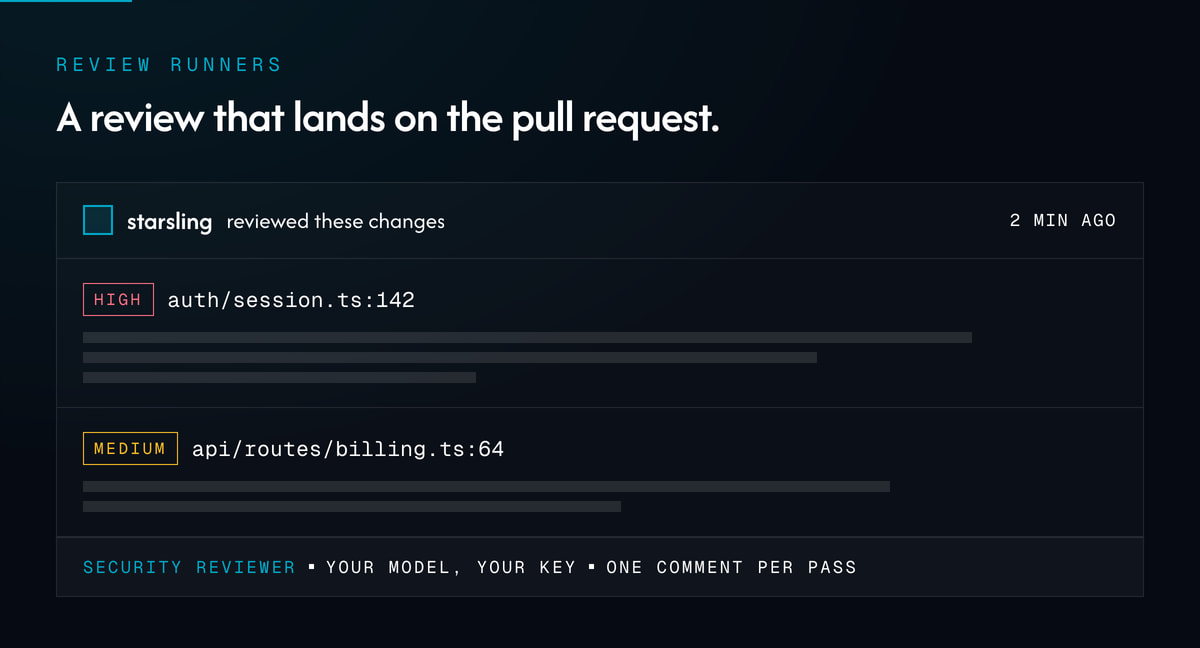 REVIEW RUNNERS

A review that lands on the pull request.

starsling reviewed these changes

2 MIN AGO

HIGH auth/session.ts:142

MEDIUM api/routes/billing.ts:64

SECURITY REVIEWER ▪ YOUR MODEL, YOUR KEY ▪ ONE COMMENT PER PASS